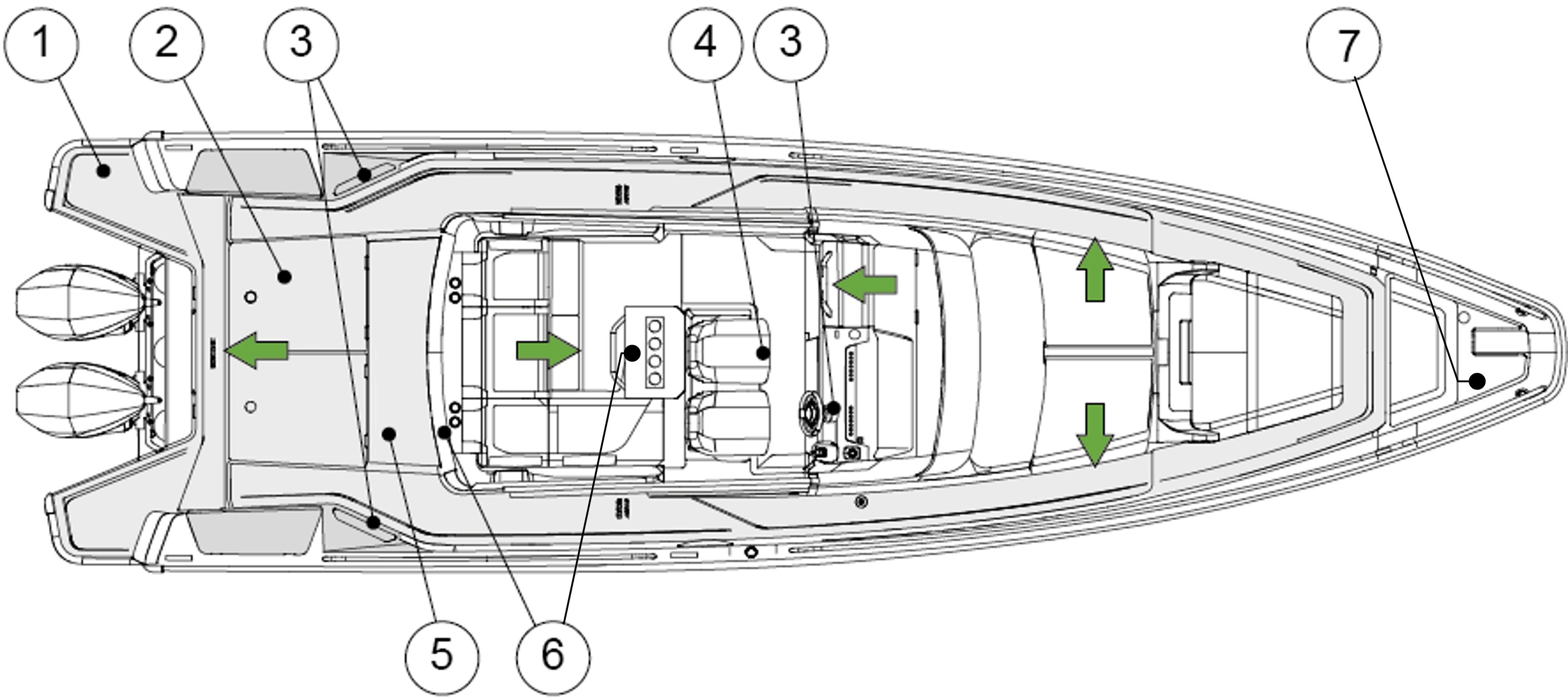 1
2
3
4
3
7
5
6